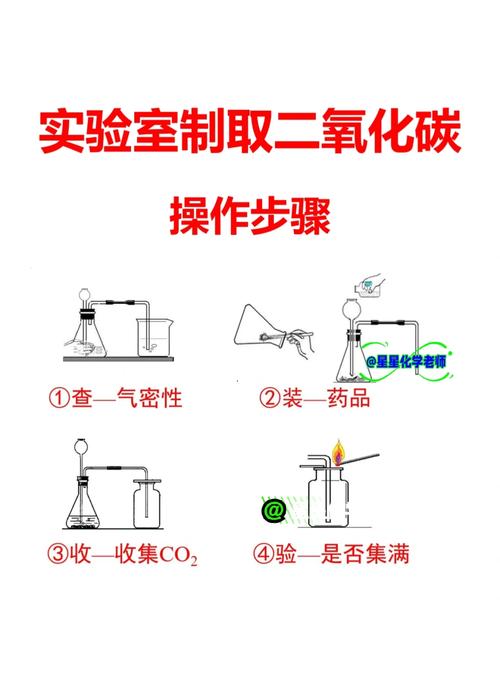 实验室制取二氧化碳

操作步骤

①查—气密性

@星星化学老师

②装—药品

③收—收集$CO_2$

@

④验—是否集满